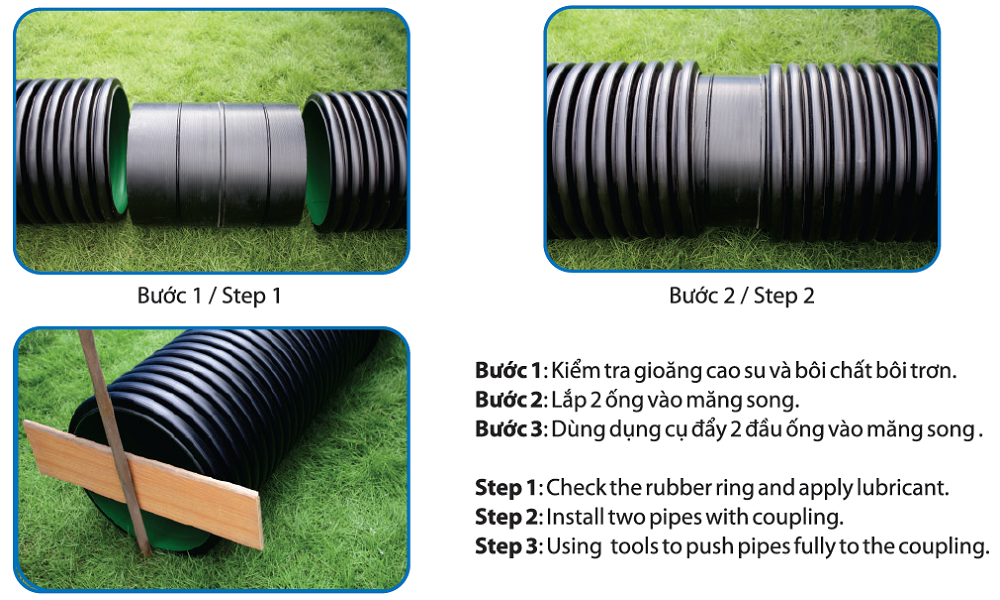 Bước 1 / Step 1

Bước 2 / Step 2

Bước 1: Kiểm tra gioăng cao su và bôi chất bôi trơn.
Bước 2: Lắp 2 ống vào măng song.
Bước 3: Dùng dụng cụ đẩy 2 đầu ống vào măng song .

Step 1: Check the rubber ring and apply lubricant.
Step 2: Install two pipes with coupling.
Step 3: Using tools to push pipes fully to the coupling.